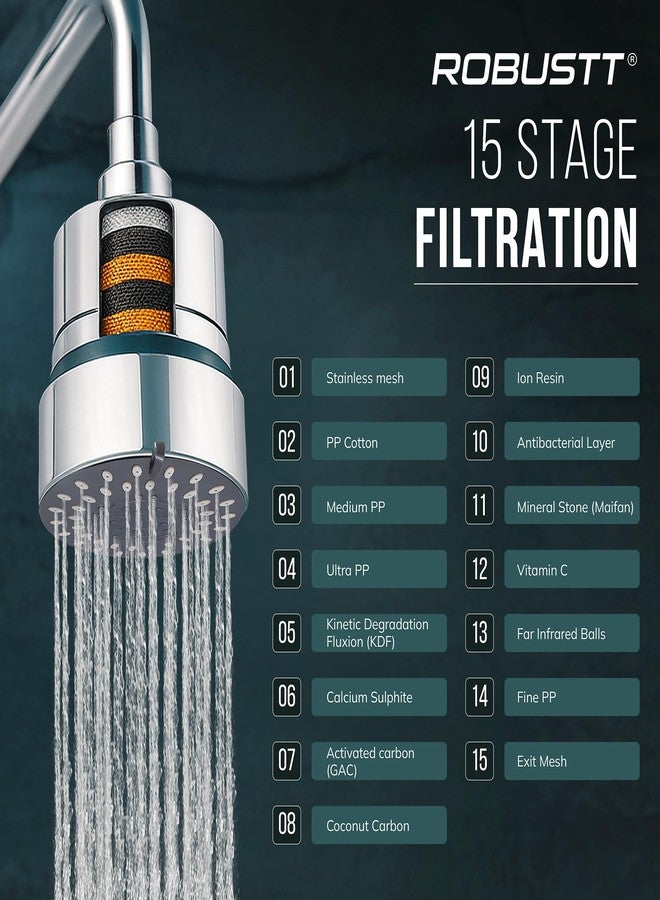 ROBUSTT®

15 STAGE
FILTRATION

01 Stainless mesh
02 PP Cotton
03 Medium PP
04 Ultra PP
05 Kinetic Degradation Fluxion (KDF)
06 Calcium Sulphite
07 Activated carbon (GAC)
08 Coconut Carbon

09 Ion Resin
10 Antibacterial Layer
11 Mineral Stone (Maifan)
12 Vitamin C
13 Far Infrared Balls
14 Fine PP
15 Exit Mesh